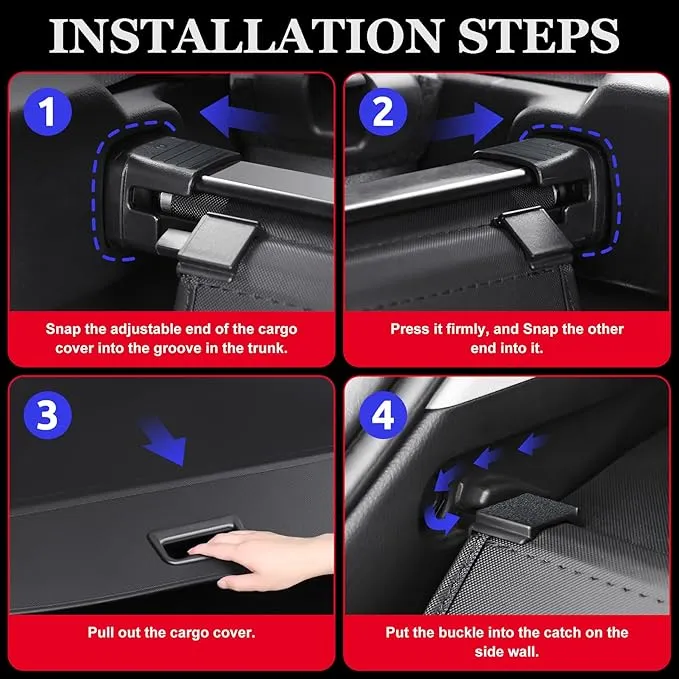 INSTALLATION STEPS

1

Snap the adjustable end of the cargo cover into the groove in the trunk.

2

Press it firmly, and Snap the other end into it.

3

Pull out the cargo cover.

4

Put the buckle into the catch on the side wall.